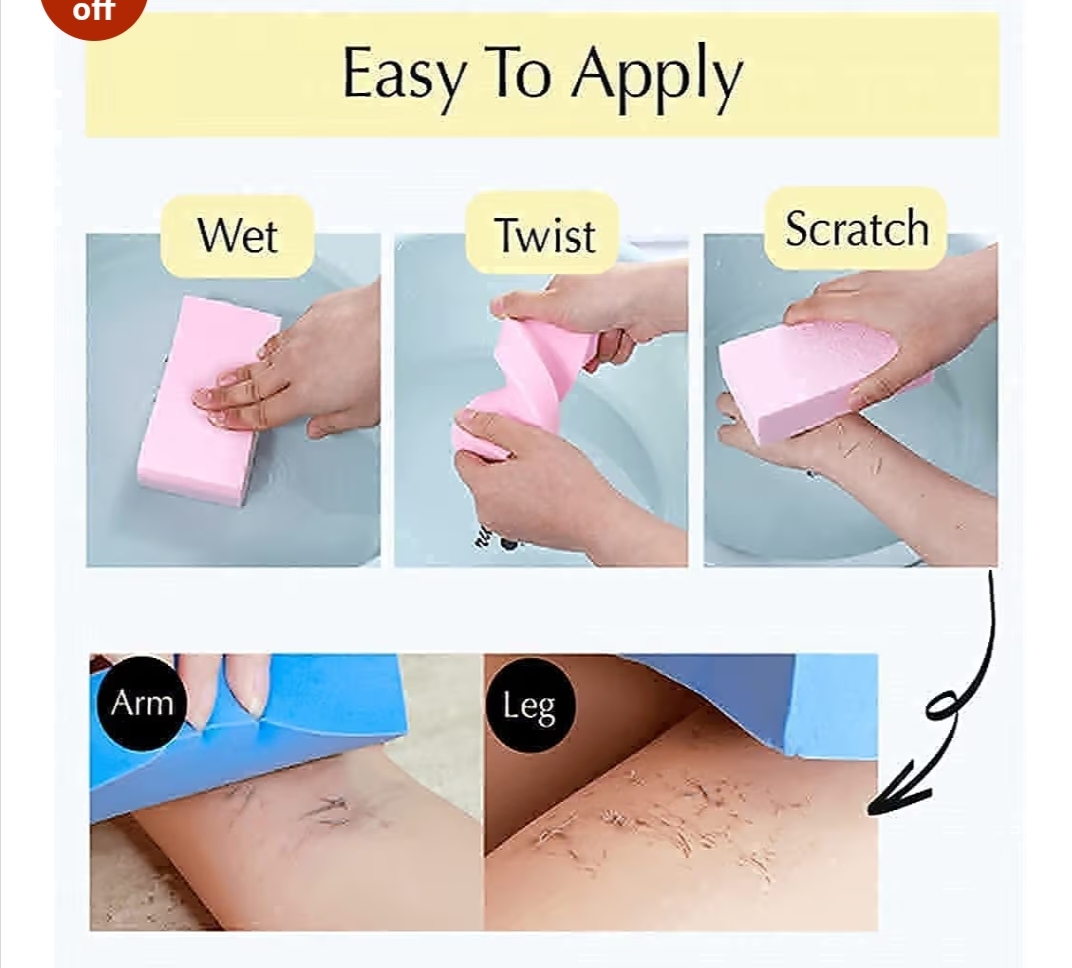 off

Easy To Apply

Wet

Twist

Scratch

Arm

Leg