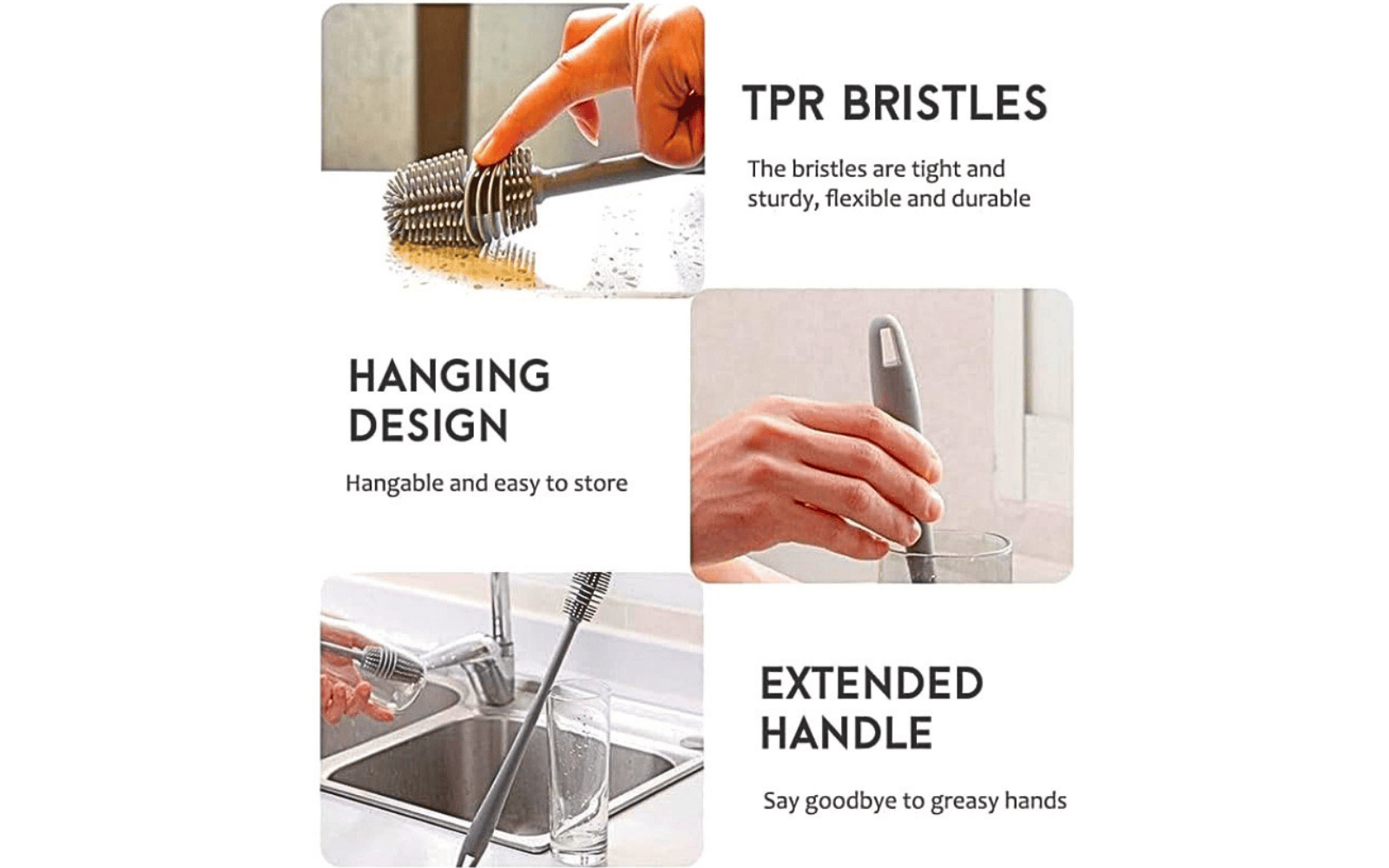 TPR BRISTLES

The bristles are tight and sturdy, flexible and durable

HANGING DESIGN

Hangable and easy to store

EXTENDED HANDLE

Say goodbye to greasy hands